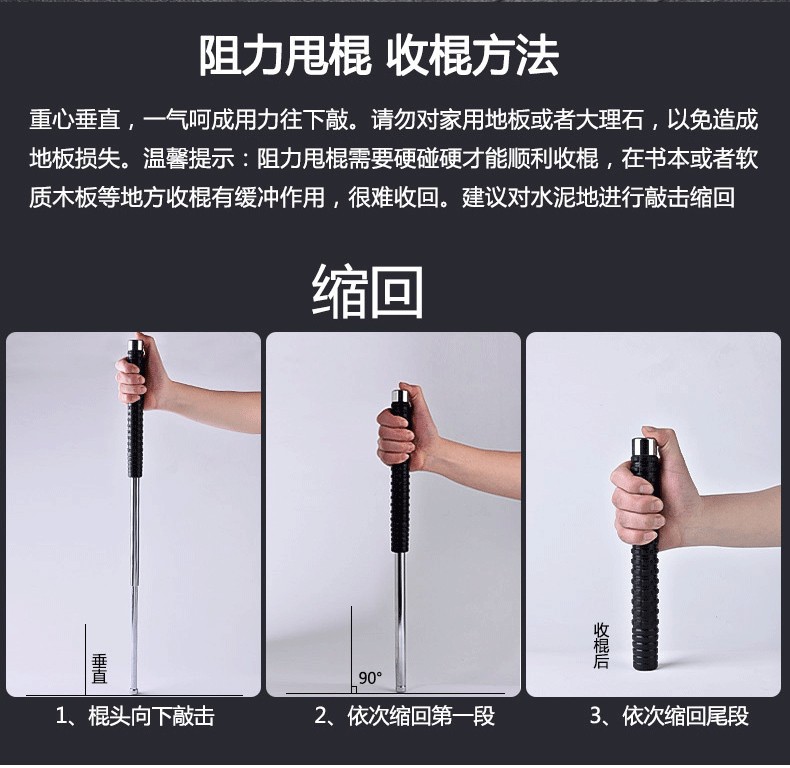 阻力甩棍 收棍方法

重心垂直，一气呵成用力往下敲。请勿对家用地板或者大理石，以免造成地板损失。温馨提示：阻力甩棍需要硬碰硬才能顺利收棍，在书本或者软质木板等地方收棍有缓冲作用，很难收回。建议对水泥地进行敲击缩回

缩回

垂直

1、棍头向下敲击

90°

2、依次缩回第一段

收棍后

3、依次缩回尾段